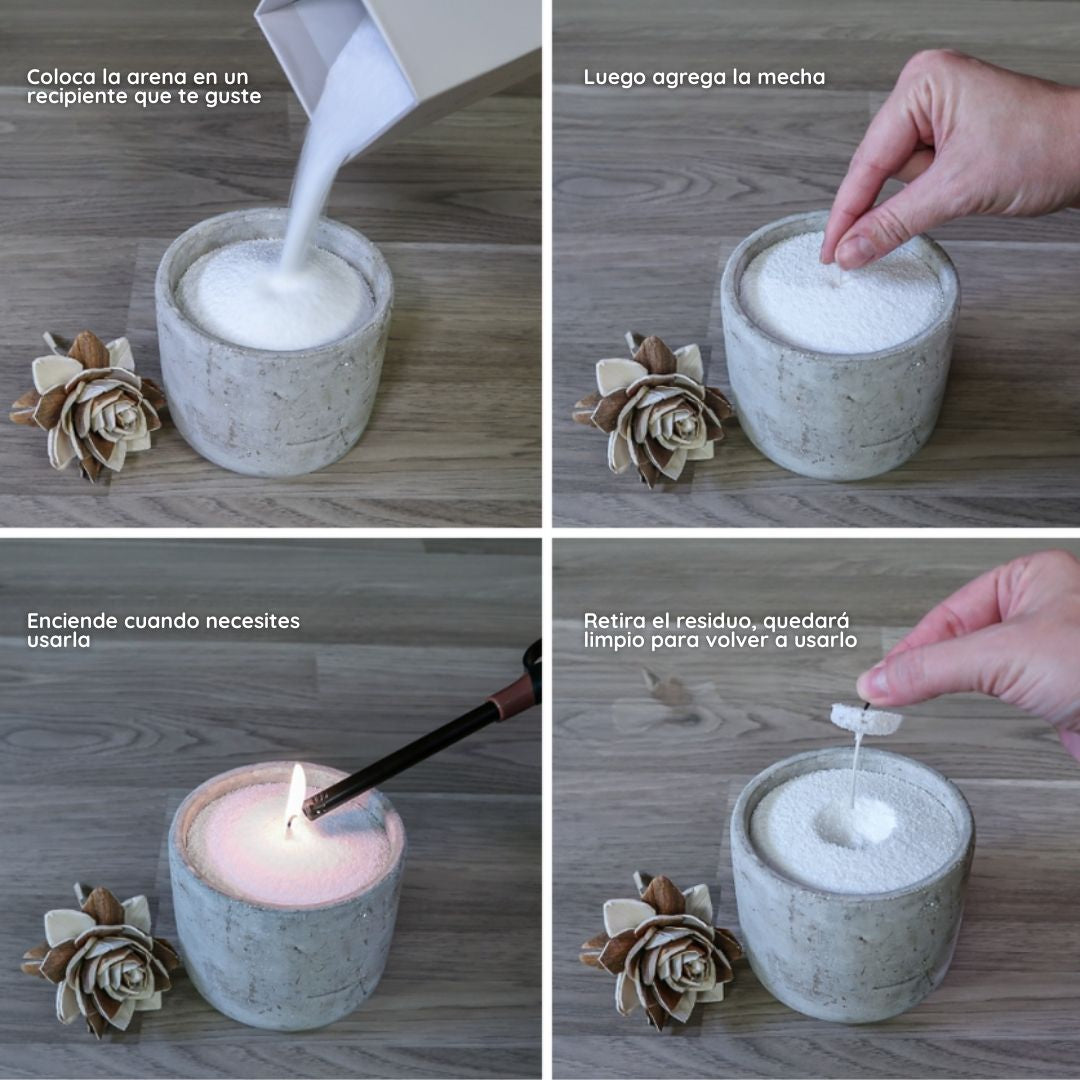 Coloca la arena en un recipiente que te guste

Luego agrega la mecha

Enciende cuando necesites usarla

Retira el residuo, quedará limpio para volver a usarlo